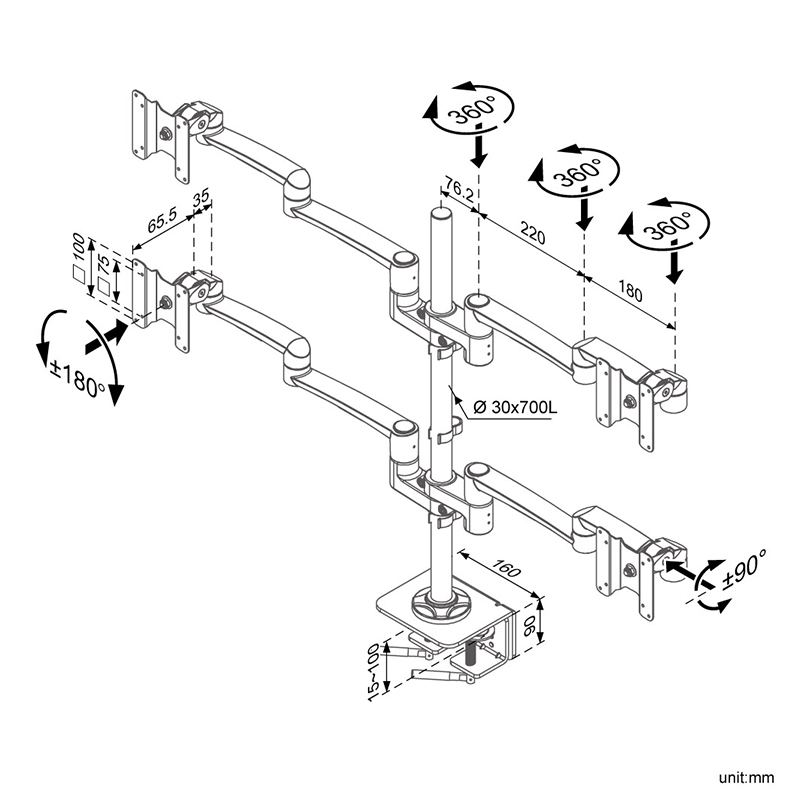 360°
360°
360°
76.2
220
180
65.5
35
□100
□75
±180°
Ø 30x700L
160
90
15~100
±90°
unit:mm