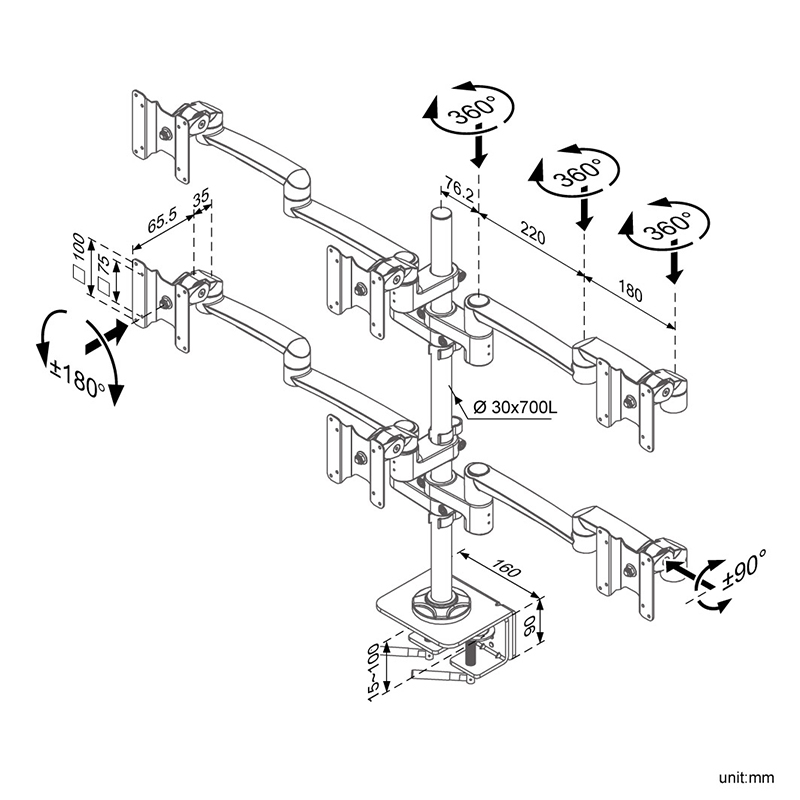 360°
360°
360°
76.2
220
180
65.5
35
□100
□75
±180°
Ø 30x700L
160
90
15~100
±90°
unit:mm